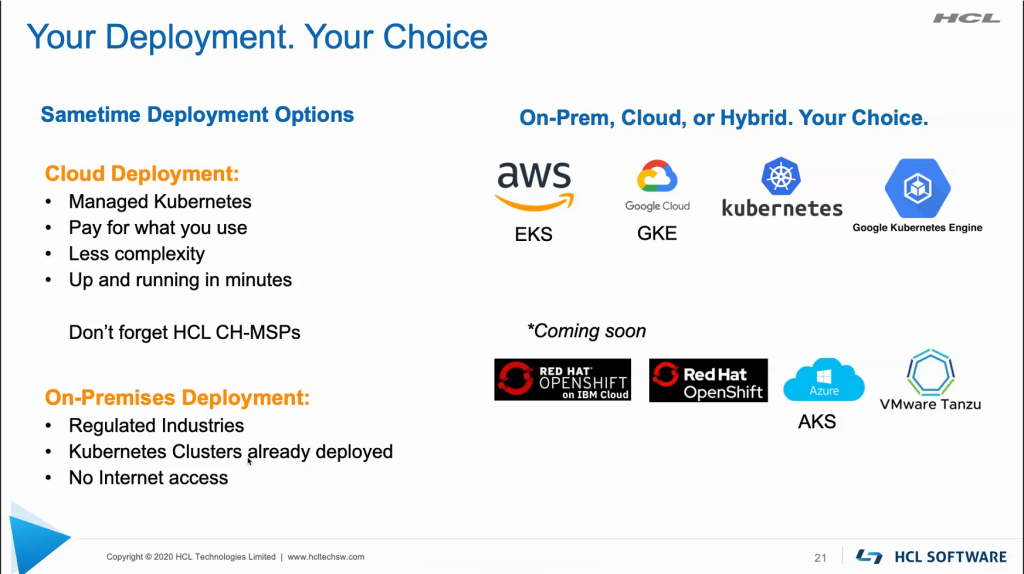 Your Deployment. Your Choice

HCL

Sametime Deployment Options

Cloud Deployment:
• Managed Kubernetes
• Pay for what you use
• Less complexity
• Up and running in minutes

Don't forget HCL CH-MSPs

On-Premises Deployment:
• Regulated Industries
• Kubernetes Clusters already deployed
• No Internet access

On-Prem, Cloud, or Hybrid. Your Choice.

aws
EKS

Google Cloud
GKE

kubernetes

Google Kubernetes Engine

*Coming soon

RED HAT OPENSHIFT on IBM Cloud

Red Hat OpenShift

Azure
AKS

VMware Tanzu

Copyright © 2020 HCL Technologies Limited | www.hcltechsw.com

21

HCL SOFTWARE